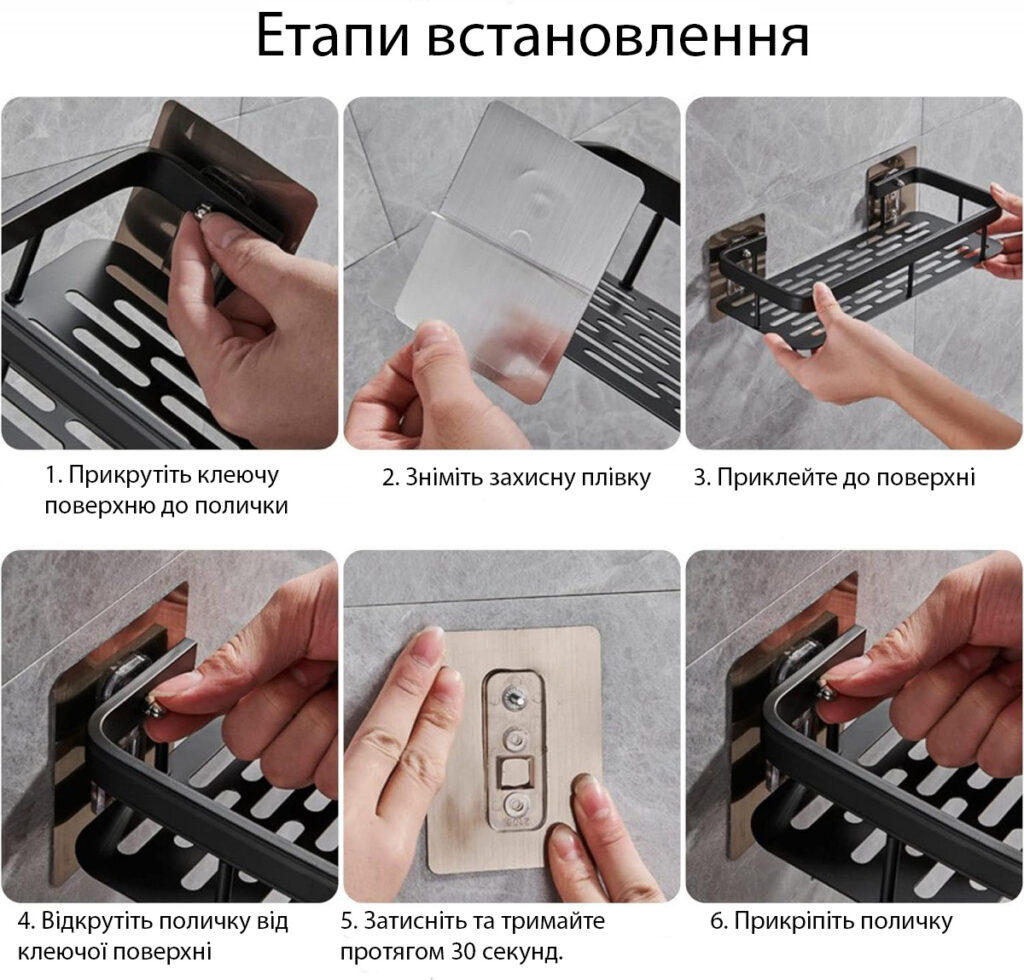 Етапи встановлення

1. Прикрутіть клеючу поверхню до полички

2. Зніміть захисну плівку

3. Приклейте до поверхні

4. Відкрутіть поличку від клеючої поверхні

5. Затисніть та тримайте протягом 30 секунд.

6. Прикріпіть поличку